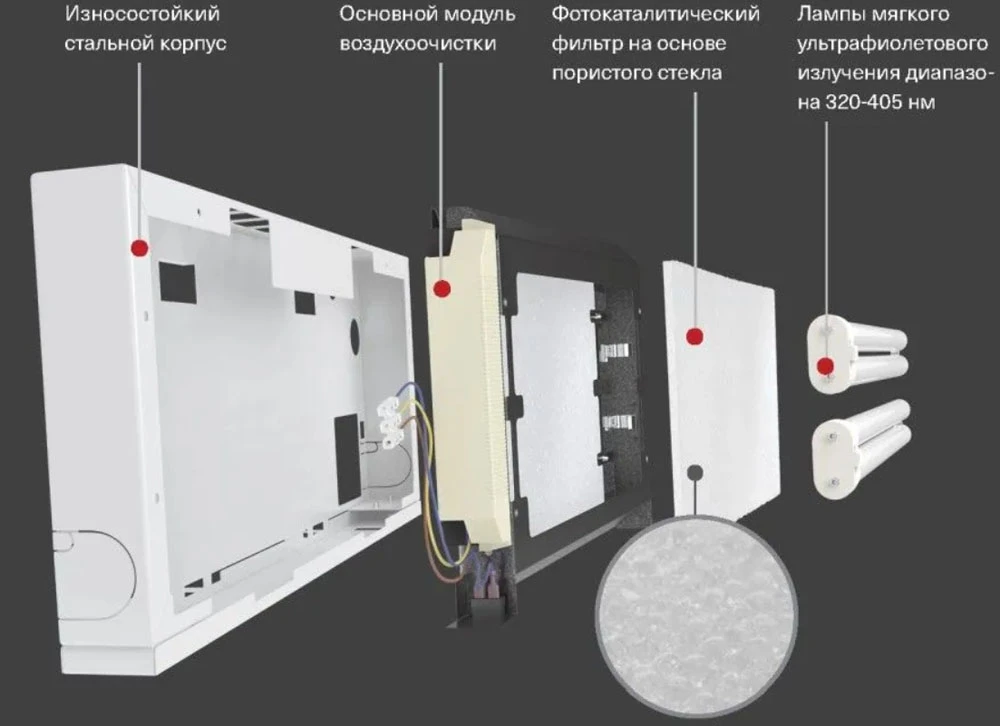 Износостойкий стальной корпус

Основной модуль воздухоочистки

Фотокаталитический фильтр на основе пористого стекла

Лампы мягкого ультрафиолетового излучения диапазона 320-405 нм